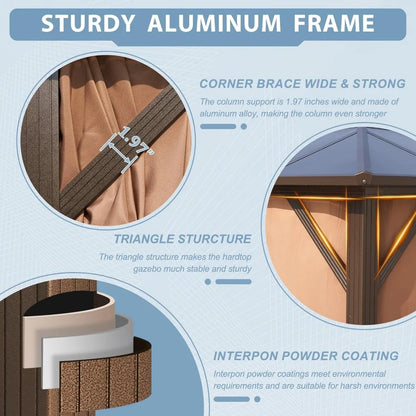 STURDY ALUMINUM FRAME

1.97"

CORNER BRACE WIDE & STRONG

The column support is 1.97 inches wide and made of aluminum alloy, making the column even stronger

TRIANGLE STURCTURE

The triangle structure makes the hardtop gazebo much stable and sturdy

INTERPON POWDER COATING

Interpon powder coatings meet environmental requirements and are suitable for harsh environments