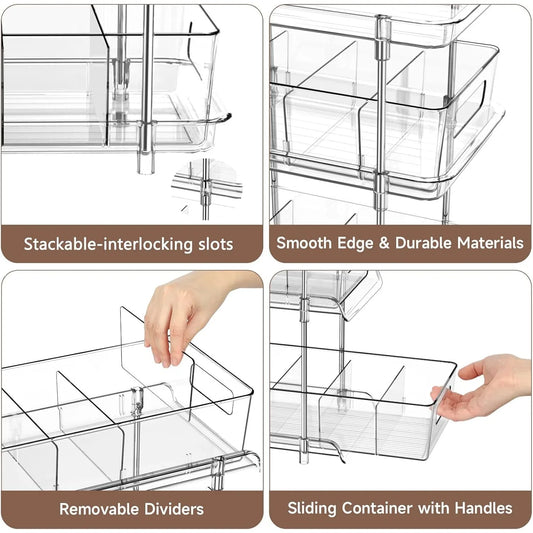 Stackable-interlocking slots

Smooth Edge & Durable Materials

Removable Dividers

Sliding Container with Handles