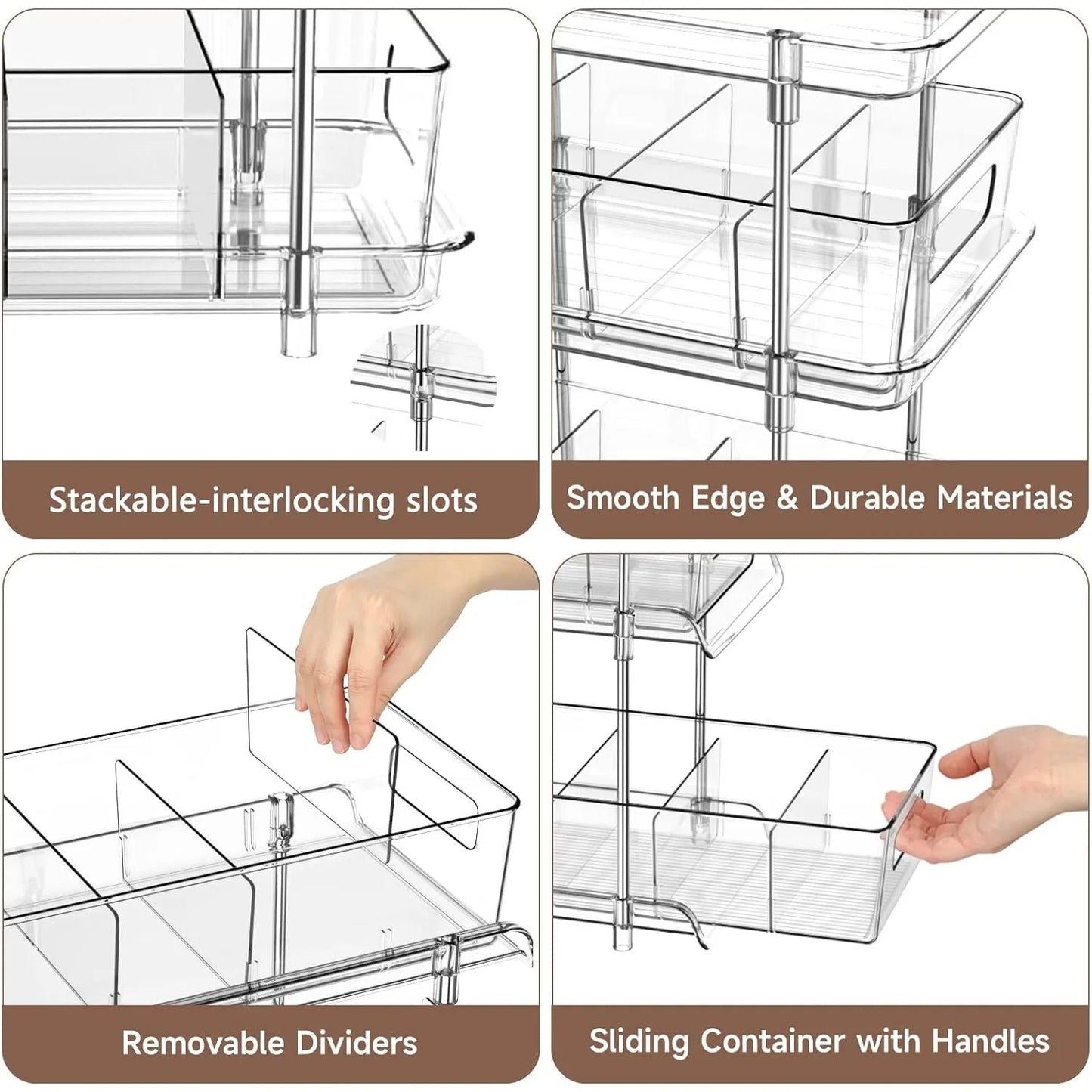 Stackable-interlocking slots

Smooth Edge & Durable Materials

Removable Dividers

Sliding Container with Handles